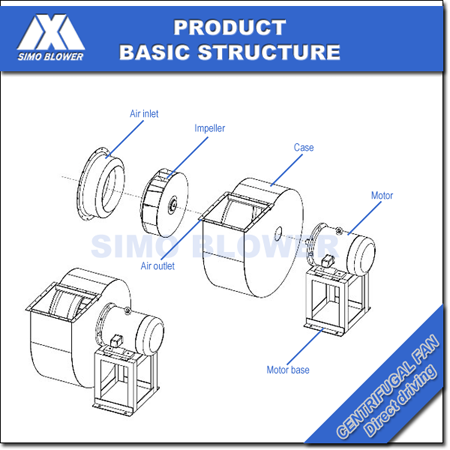 SIMO BLOWER

PRODUCT
BASIC STRUCTURE

Air inlet

Impeller

Case

Motor

SIMO BLOWER

Air outlet

Motor base

CENTRIFUGAL FAN
Direct driving